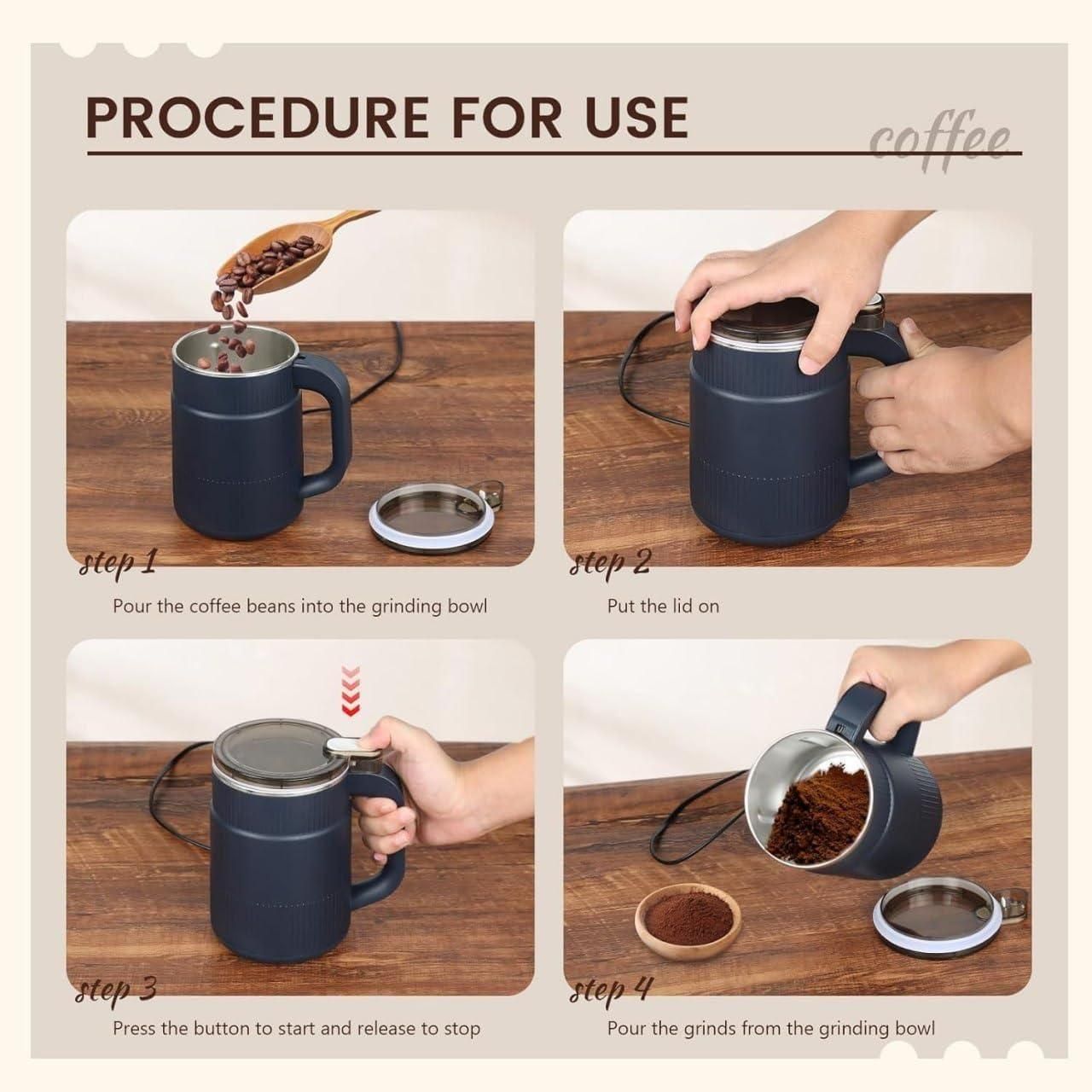 PROCEDURE FOR USE

coffee

step 1

Pour the coffee beans into the grinding bowl

step 2

Put the lid on

step 3

Press the button to start and release to stop

step 4

Pour the grinds from the grinding bowl